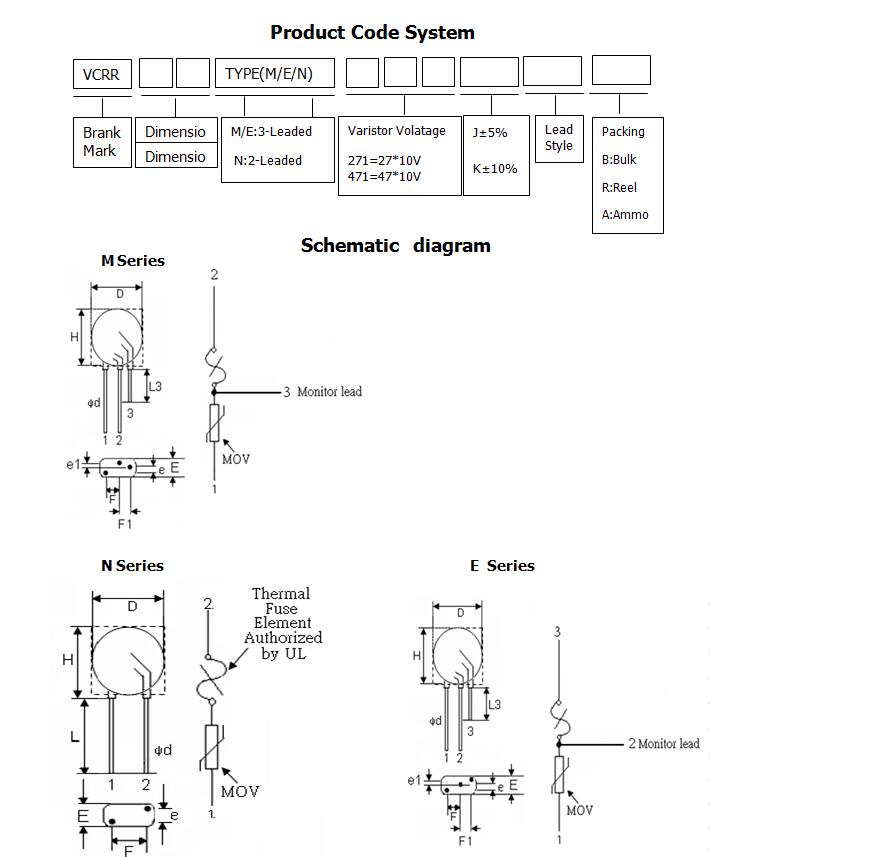 Product Code System

VCRR

TYPE(M/E/N)

Brank Mark

Dimensio

Dimensio

M/E:3-Leaded

N:2-Leaded

Varistor Volatage

271=27*10V
471=47*10V

J±5%

K±10%

Lead Style

Packing

B:Bulk

R:Reel

A:Ammo

Schematic diagram

M Series

D

H

L3

φd

3

1 2

e1

e

E

F

F1

2

3 Monitor lead

MOV

1

N Series

D

H

L

φd

1 2

E

e

F

2

Thermal Fuse Element Authorized by UL

MOV

1.

E Series

D

H

L3

φd

3

1 2

e1

e

E

F

F1

3

2 Monitor lead

MOV

1